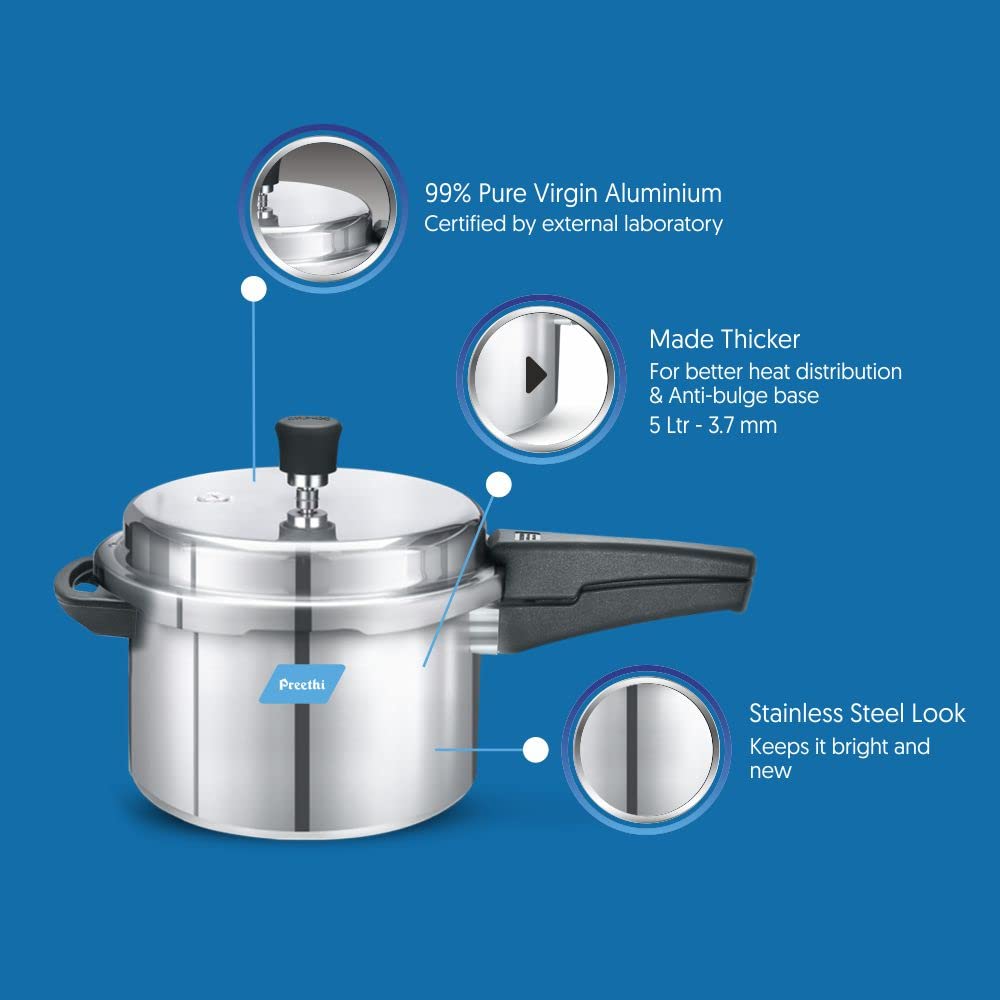 99% Pure Virgin Aluminium
Certified by external laboratory

Made Thicker
For better heat distribution & Anti-bulge base
5 Ltr - 3.7 mm

Preethi

Stainless Steel Look
Keeps it bright and new